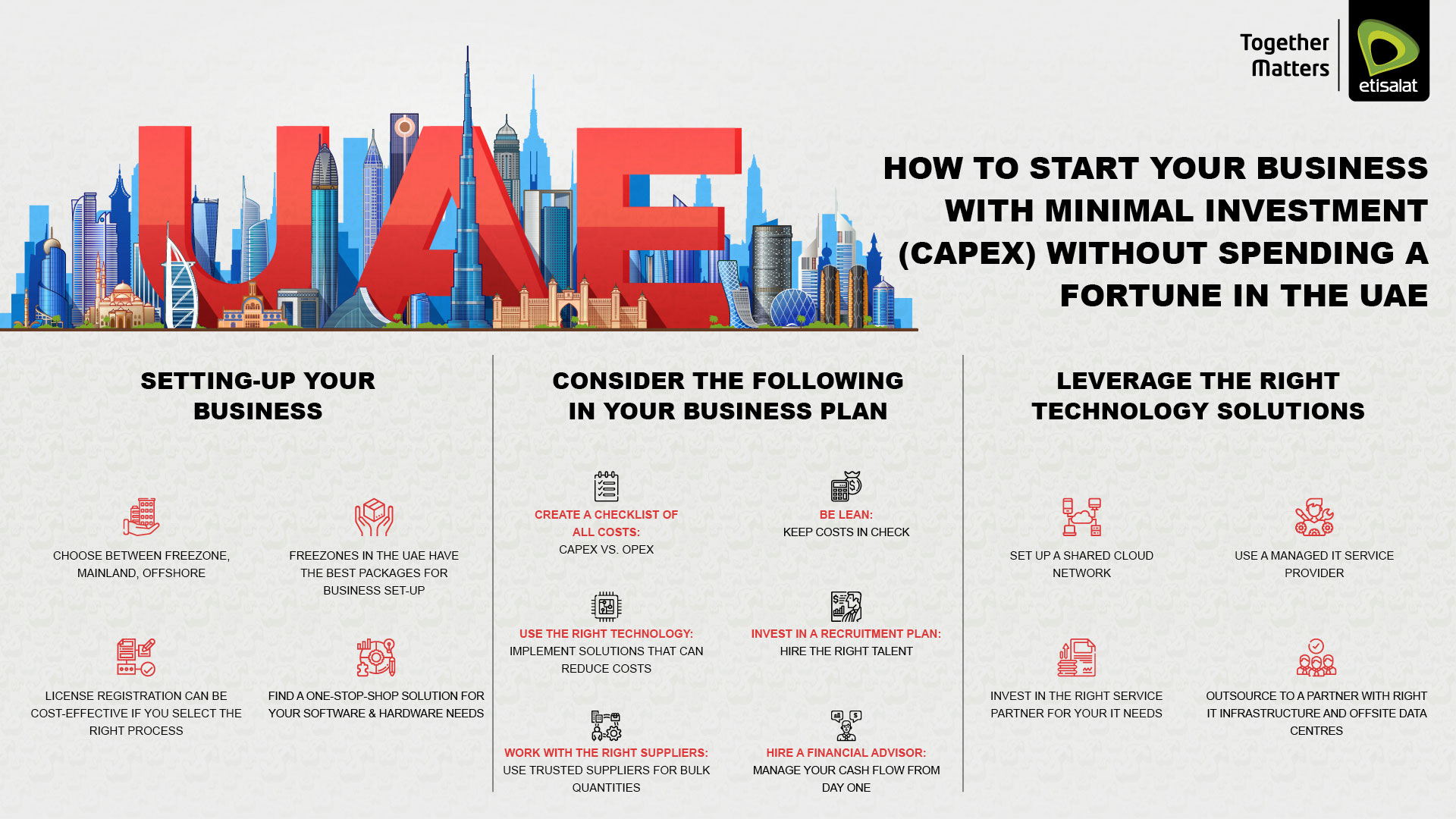 Together Matters

etisalat

UAE

HOW TO START YOUR BUSINESS WITH MINIMAL INVESTMENT (CAPEX) WITHOUT SPENDING A FORTUNE IN THE UAE

SETTING-UP YOUR BUSINESS

CHOOSE BETWEEN FREEZONE, MAINLAND, OFFSHORE

FREEZONES IN THE UAE HAVE THE BEST PACKAGES FOR BUSINESS SET-UP

LICENSE REGISTRATION CAN BE COST-EFFECTIVE IF YOU SELECT THE RIGHT PROCESS

FIND A ONE-STOP-SHOP SOLUTION FOR YOUR SOFTWARE & HARDWARE NEEDS

CONSIDER THE FOLLOWING IN YOUR BUSINESS PLAN

CREATE A CHECKLIST OF ALL COSTS:
CAPEX VS. OPEX

BE LEAN:
KEEP COSTS IN CHECK

USE THE RIGHT TECHNOLOGY:
IMPLEMENT SOLUTIONS THAT CAN REDUCE COSTS

INVEST IN A RECRUITMENT PLAN:
HIRE THE RIGHT TALENT

WORK WITH THE RIGHT SUPPLIERS:
USE TRUSTED SUPPLIERS FOR BULK QUANTITIES

HIRE A FINANCIAL ADVISOR:
MANAGE YOUR CASH FLOW FROM DAY ONE

LEVERAGE THE RIGHT TECHNOLOGY SOLUTIONS

SET UP A SHARED CLOUD NETWORK

USE A MANAGED IT SERVICE PROVIDER

INVEST IN THE RIGHT SERVICE PARTNER FOR YOUR IT NEEDS

OUTSOURCE TO A PARTNER WITH RIGHT IT INFRASTRUCTURE AND OFFSITE DATA CENTRES